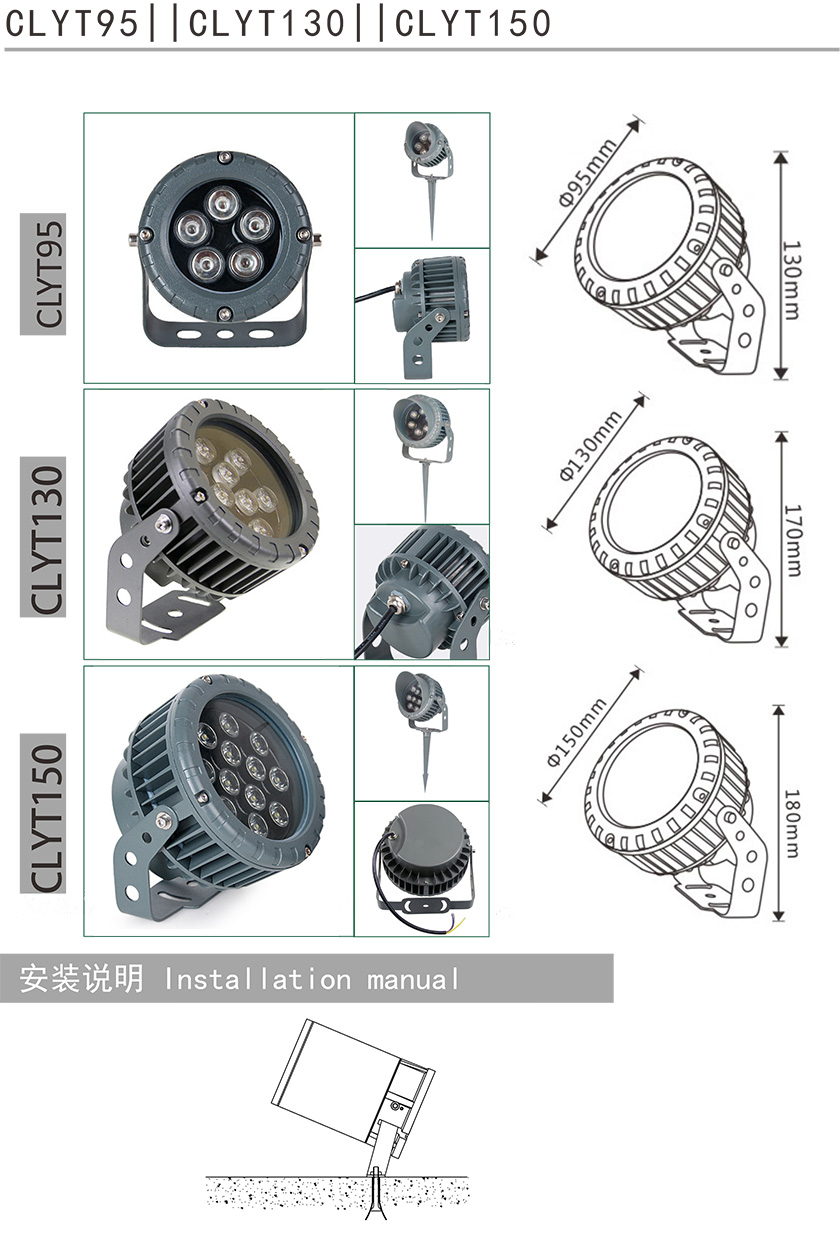 CLYT95||CLYT130||CLYT150

CLYT95

Φ95mm

130mm

CLYT130

Φ130mm

170mm

CLYT150

Φ150mm

180mm

安装说明 Installation manual